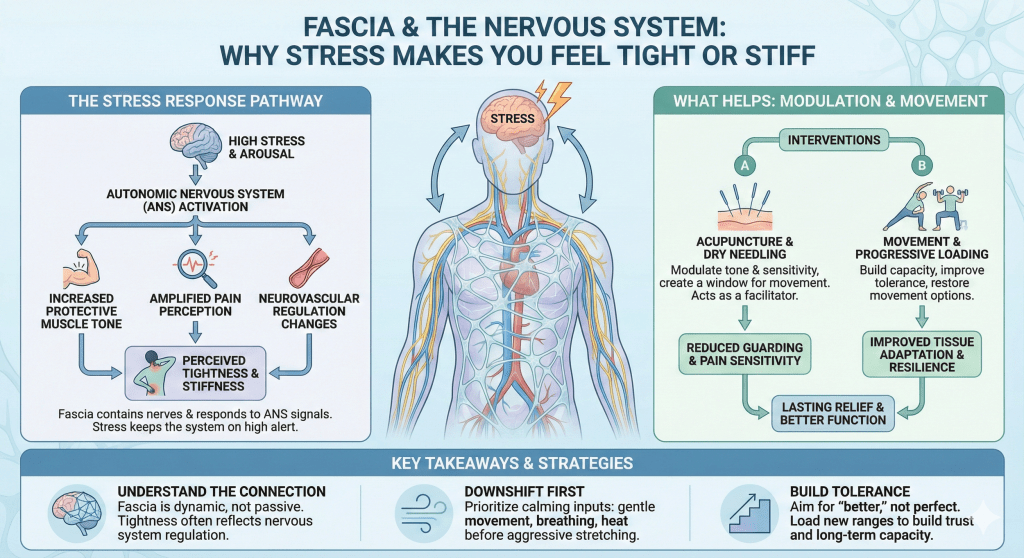 FASCIA & THE NERVOUS SYSTEM: WHY STRESS MAKES YOU FEEL TIGHT OR STIFF

THE STRESS RESPONSE PATHWAY

HIGH STRESS & AROUSAL

AUTONOMIC NERVOUS SYSTEM (ANS) ACTIVATION

INCREASED PROTECTIVE MUSCLE TONE

AMPLIFIED PAIN PERCEPTION

NEUROVASCULAR REGULATION CHANGES

PERCEIVED TIGHTNESS & STIFFNESS

Fascia contains nerves & responds to ANS signals. Stress keeps the system on high alert.

STRESS

WHAT HELPS: MODULATION & MOVEMENT

INTERVENTIONS

A

B

ACUPUNCTURE & DRY NEEDLING
Modulate tone & sensitivity, create a window for movement. Acts as a facilitator.

MOVEMENT & PROGRESSIVE LOADING
Build capacity, improve tolerance, restore movement options.

REDUCED GUARDING & PAIN SENSITIVITY

IMPROVED TISSUE ADAPTATION & RESILIENCE

LASTING RELIEF & BETTER FUNCTION

KEY TAKEAWAYS & STRATEGIES

UNDERSTAND THE CONNECTION
Fascia is dynamic, not passive. Tightness often reflects nervous system regulation.

DOWNSHIFT FIRST
Prioritize calming inputs: gentle movement, breathing, heat before aggressive stretching.

BUILD TOLERANCE
Aim for "better," not perfect. Load new ranges to build trust and long-term capacity.